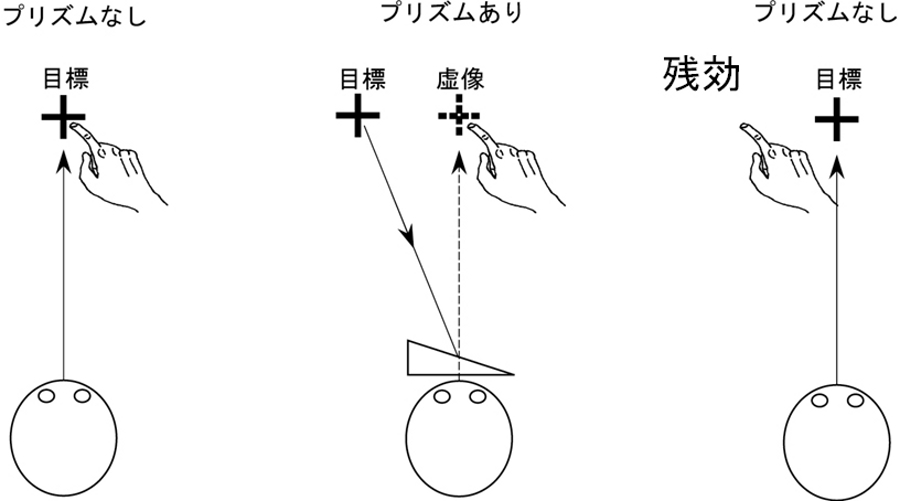 プリズムなし

目標

プリズムあり

目標

虚像

プリズムなし

残効

目標